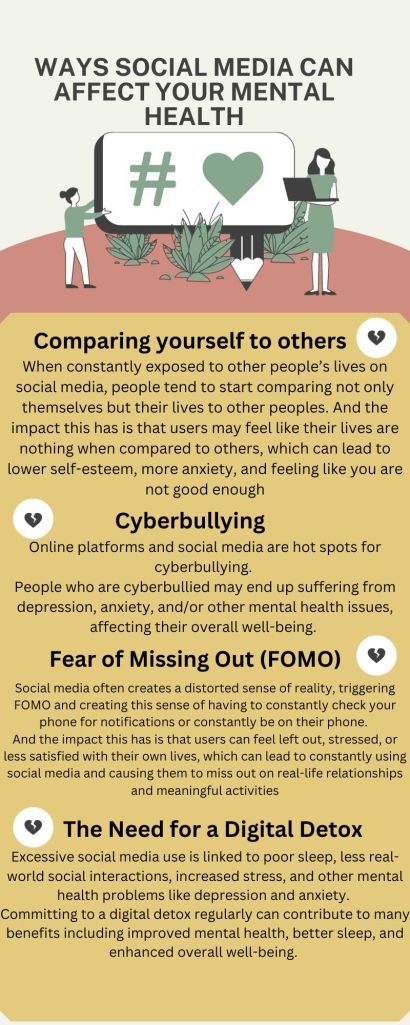 WAYS SOCIAL MEDIA CAN AFFECT YOUR MENTAL HEALTH

#

Comparing yourself to others

When constantly exposed to other people's lives on social media, people tend to start comparing not only themselves but their lives to other peoples. And the impact this has is that users may feel like their lives are nothing when compared to others, which can lead to lower self-esteem, more anxiety, and feeling like you are not good enough

Cyberbullying

Online platforms and social media are hot spots for cyberbullying.
People who are cyberbullied may end up suffering from depression, anxiety, and/or other mental health issues, affecting their overall well-being.

Fear of Missing Out (FOMO)

Social media often creates a distorted sense of reality, triggering FOMO and creating this sense of having to constantly check your phone for notifications or constantly be on their phone.
And the impact this has is that users can feel left out, stressed, or less satisfied with their own lives, which can lead to constantly using social media and causing them to miss out on real-life relationships and meaningful activities

The Need for a Digital Detox

Excessive social media use is linked to poor sleep, less real-world social interactions, increased stress, and other mental health problems like depression and anxiety.
Committing to a digital detox regularly can contribute to many benefits including improved mental health, better sleep, and enhanced overall well-being.